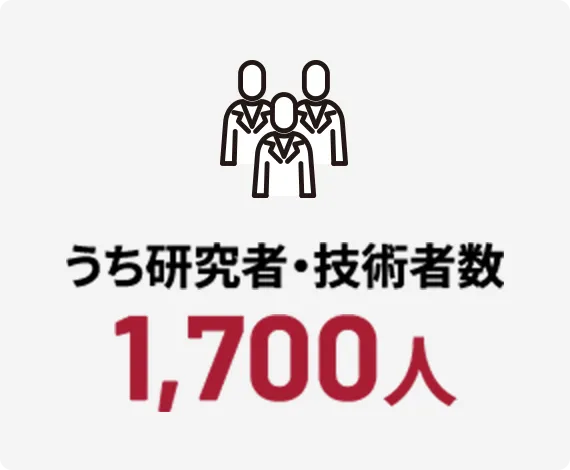 うち研究者・技術者数
1,700人