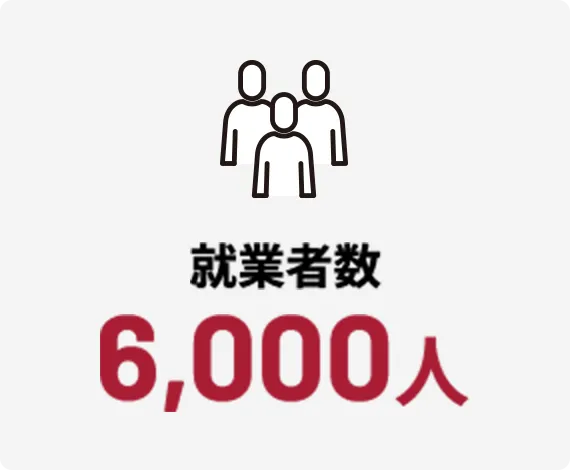 就業者数
6,000人