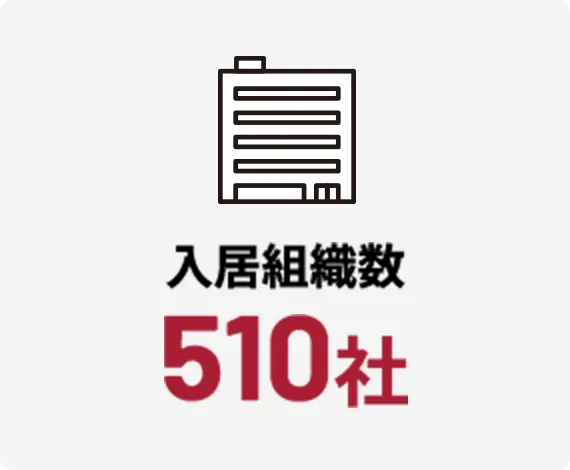 入居組織数

510社