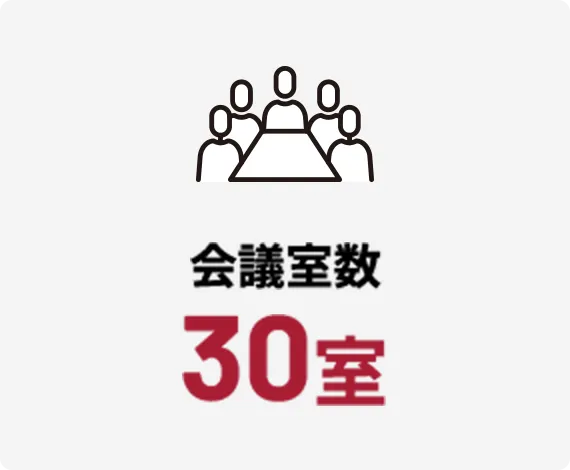 会議室数

30室