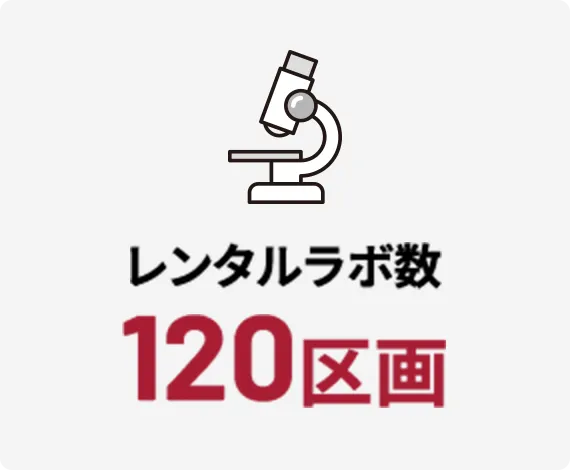 レンタルラボ数

120区画