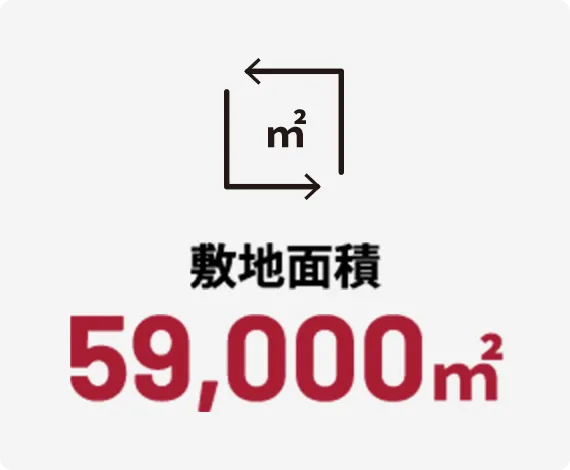 $m^2$

敷地面積

59,000$m^2$