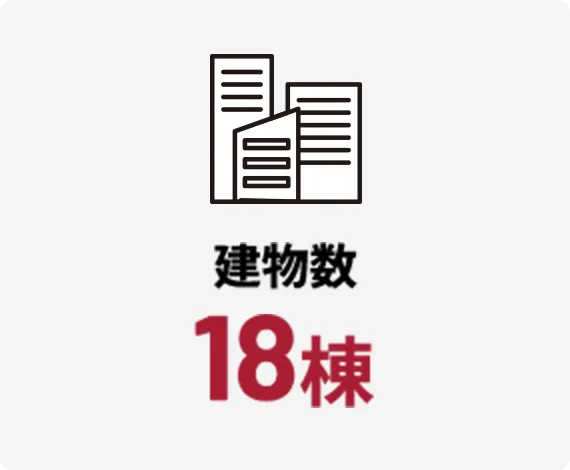 建物数

18棟